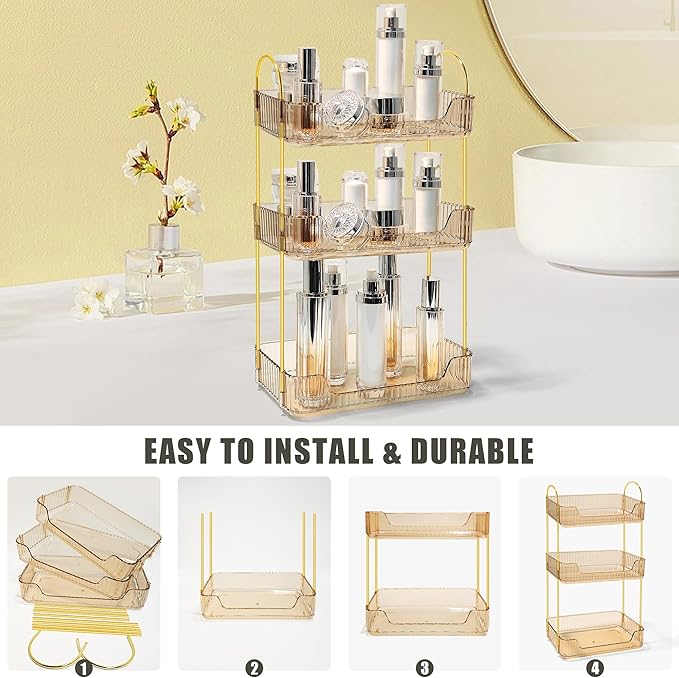 EASY TO INSTALL & DURABLE

1

2

3

4