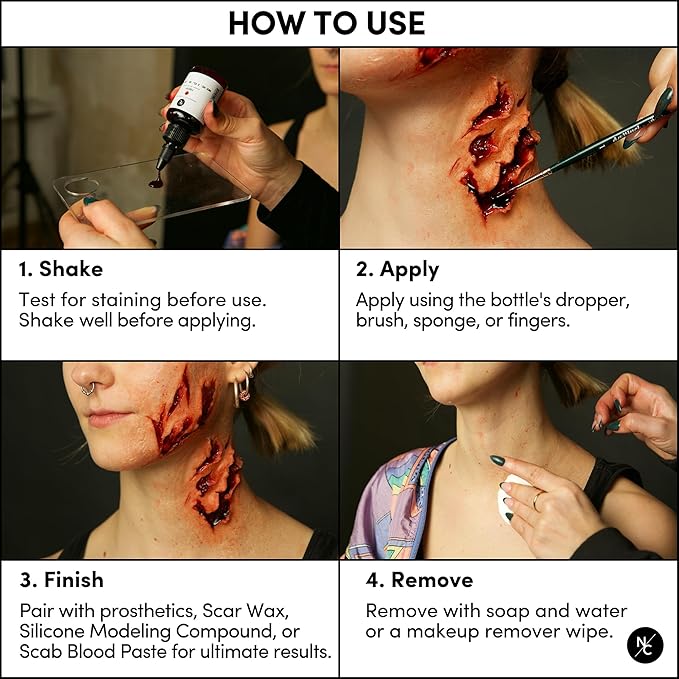 HOW TO USE

1. Shake
Test for staining before use. Shake well before applying.

2. Apply
Apply using the bottle's dropper, brush, sponge, or fingers.

3. Finish
Pair with prosthetics, Scar Wax, Silicone Modeling Compound, or Scab Blood Paste for ultimate results.

4. Remove
Remove with soap and water or a makeup remover wipe.

N/C