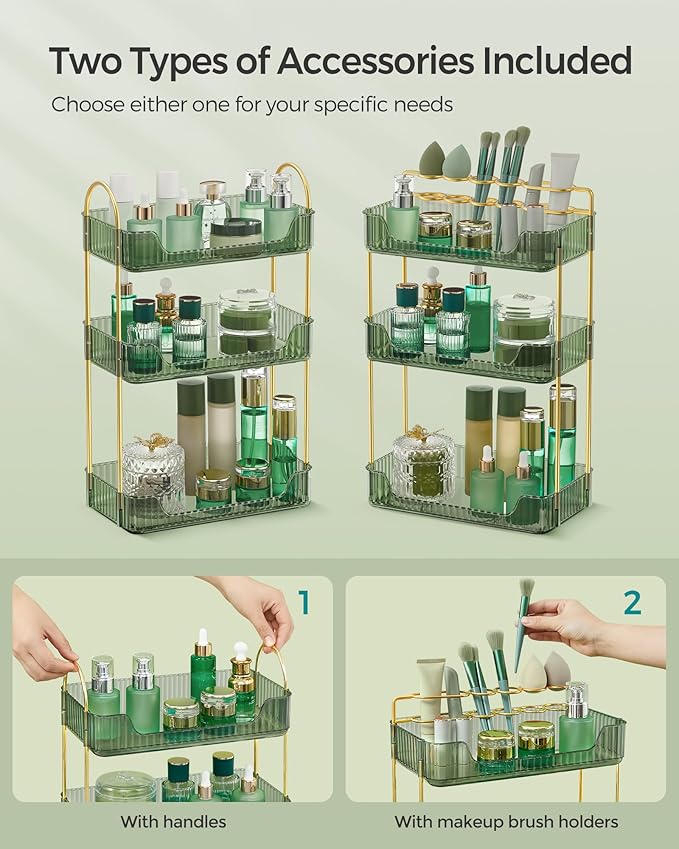 Two Types of Accessories Included

Choose either one for your specific needs

1

2

With handles

With makeup brush holders