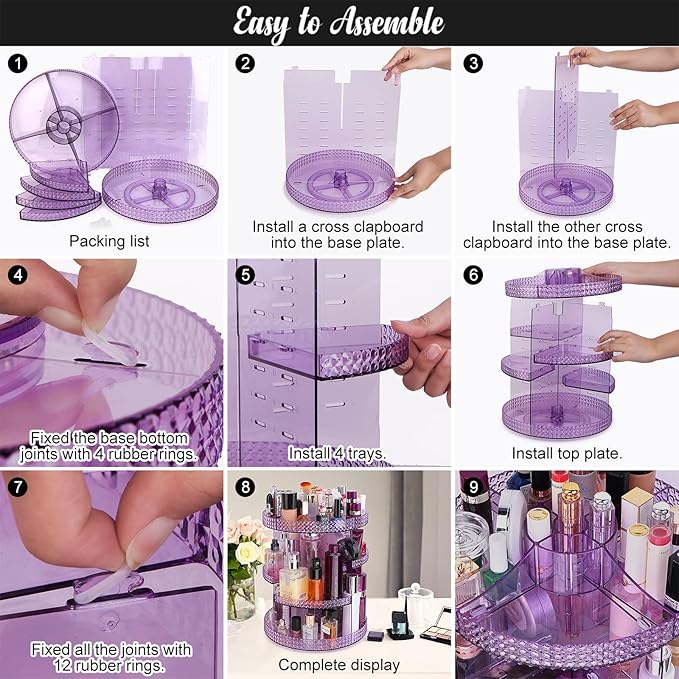 Easy to Assemble

1
Packing list

2
Install a cross clapboard into the base plate.

3
Install the other cross clapboard into the base plate.

4
Fixed the base bottom joints with 4 rubber rings.

5
Install 4 trays.

6
Install top plate.

7
Fixed all the joints with 12 rubber rings.

8
Complete display

9