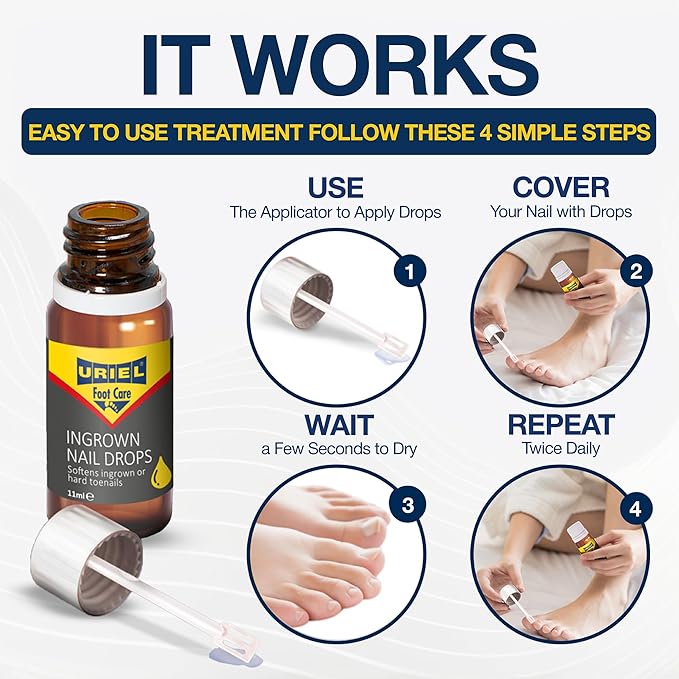 IT WORKS

EASY TO USE TREATMENT FOLLOW THESE 4 SIMPLE STEPS

URIEL
Foot Care

INGROWN NAIL DROPS
Softens ingrown or hard toenails
11ml

USE
The Applicator to Apply Drops

1

COVER
Your Nail with Drops

2

WAIT
a Few Seconds to Dry

3

REPEAT
Twice Daily

4