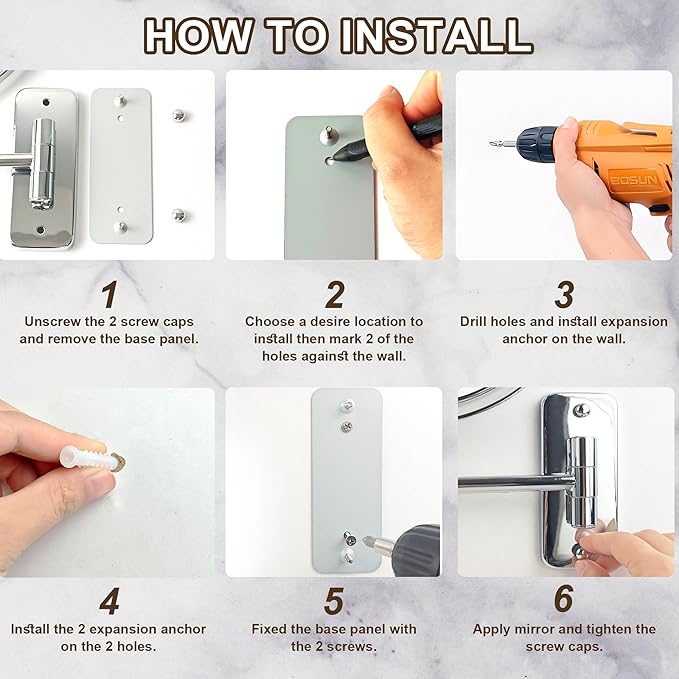 HOW TO INSTALL

BOSUN

1
Unscrew the 2 screw caps and remove the base panel.

2
Choose a desire location to install then mark 2 of the holes against the wall.

3
Drill holes and install expansion anchor on the wall.

4
Install the 2 expansion anchor on the 2 holes.

5
Fixed the base panel with the 2 screws.

6
Apply mirror and tighten the screw caps.