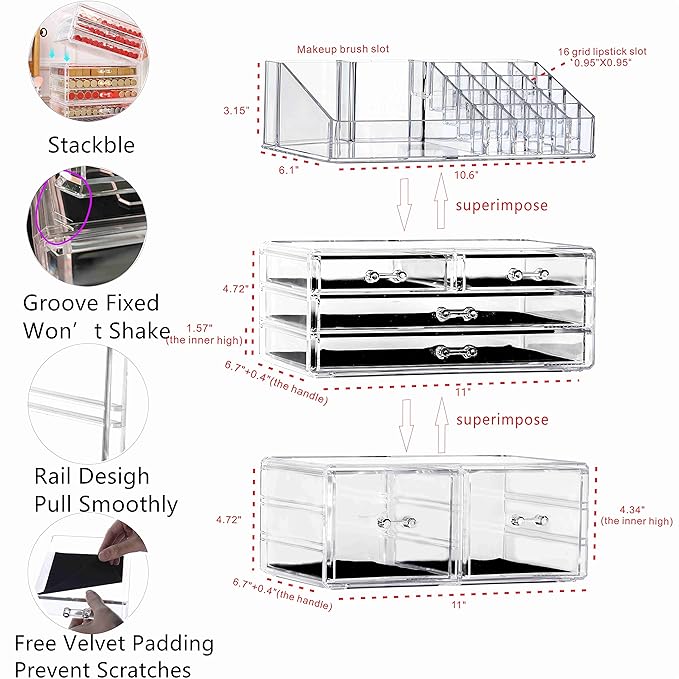 Stackble

Groove Fixed
Won' t Shake

Rail Desigh
Pull Smoothly

Free Velvet Padding
Prevent Scratches

Makeup brush slot

16 grid lipstick slot
"0.95"X0.95"

3.15"

6.1"

10.6"

superimpose

4.72"

1.57"
(the inner high)

6.7"+0.4"(the handle)

11"

superimpose

4.72"

4.34"
(the inner high)

6.7"+0.4"(the handle)

11"