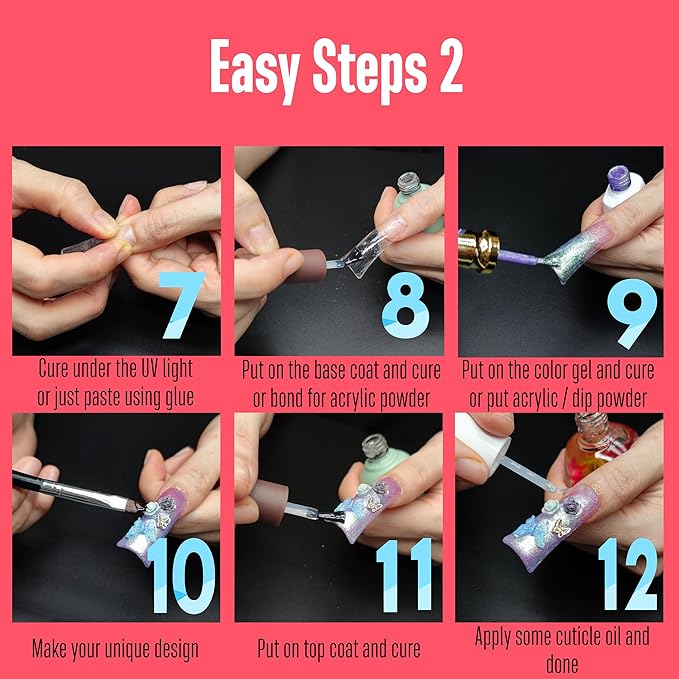 Easy Steps 2

7

Cure under the UV light or just paste using glue

8

Put on the base coat and cure or bond for acrylic powder

9

Put on the color gel and cure or put acrylic / dip powder

10

Make your unique design

11

Put on top coat and cure

12

Apply some cuticle oil and done