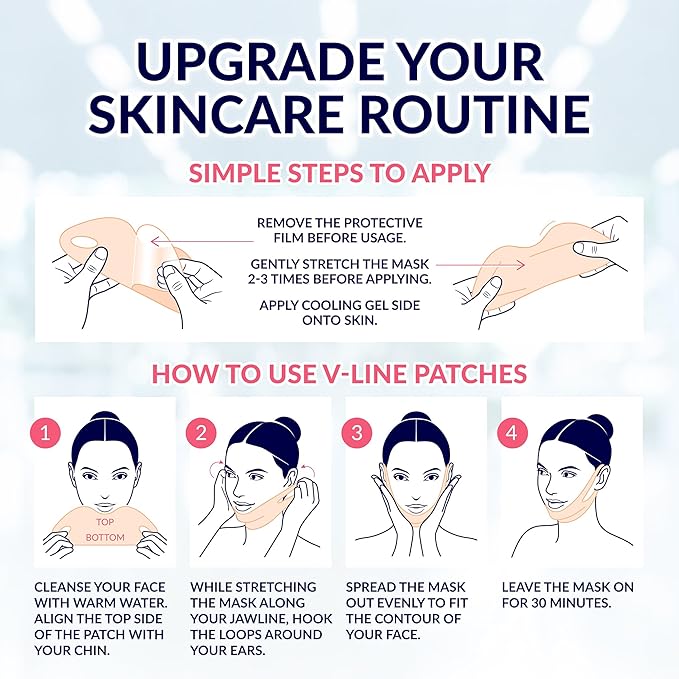 UPGRADE YOUR SKINCARE ROUTINE

SIMPLE STEPS TO APPLY

REMOVE THE PROTECTIVE FILM BEFORE USAGE.

GENTLY STRETCH THE MASK 2-3 TIMES BEFORE APPLYING.

APPLY COOLING GEL SIDE ONTO SKIN.

HOW TO USE V-LINE PATCHES

1

TOP
BOTTOM

CLEANSE YOUR FACE WITH WARM WATER. ALIGN THE TOP SIDE OF THE PATCH WITH YOUR CHIN.

2

WHILE STRETCHING THE MASK ALONG YOUR JAWLINE, HOOK THE LOOPS AROUND YOUR EARS.

3

SPREAD THE MASK OUT EVENLY TO FIT THE CONTOUR OF YOUR FACE.

4

LEAVE THE MASK ON FOR 30 MINUTES.