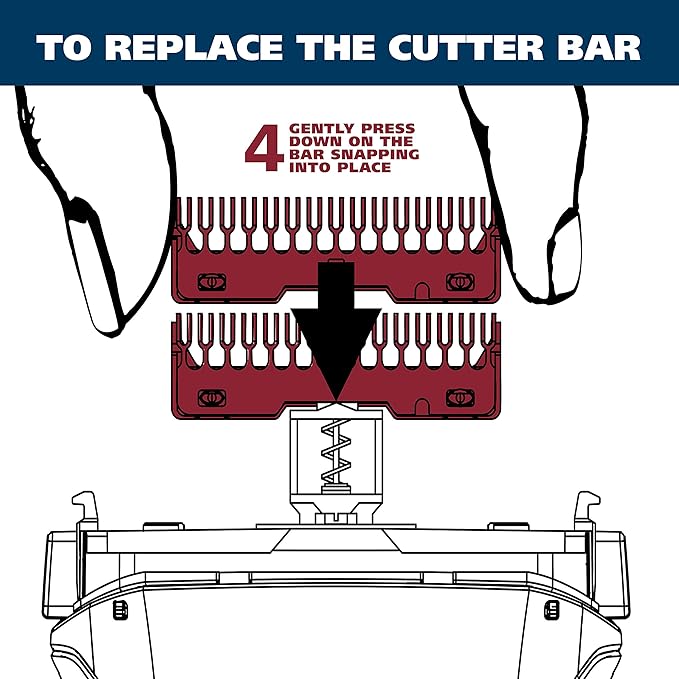 TO REPLACE THE CUTTER BAR

4 GENTLY PRESS DOWN ON THE BAR SNAPPING INTO PLACE