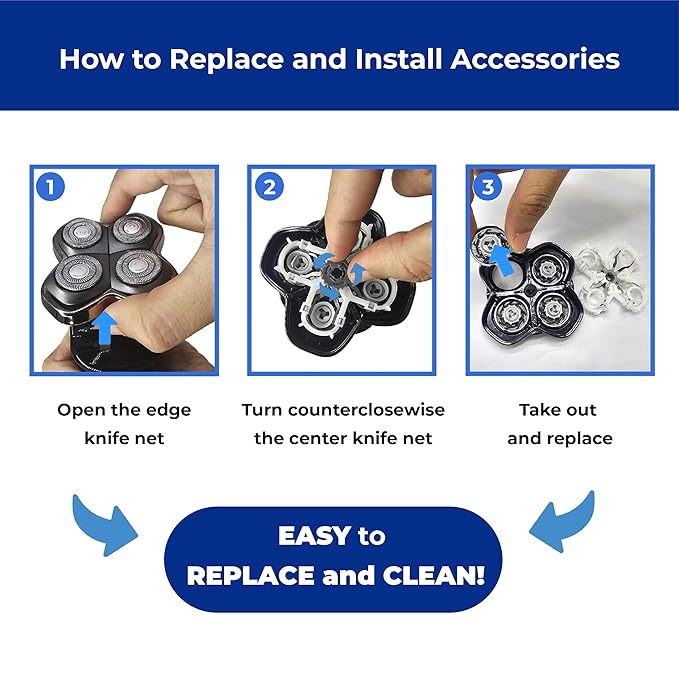 How to Replace and Install Accessories

1

Open the edge knife net

2

Turn counterclosewise the center knife net

3

Take out and replace

EASY to REPLACE and CLEAN!