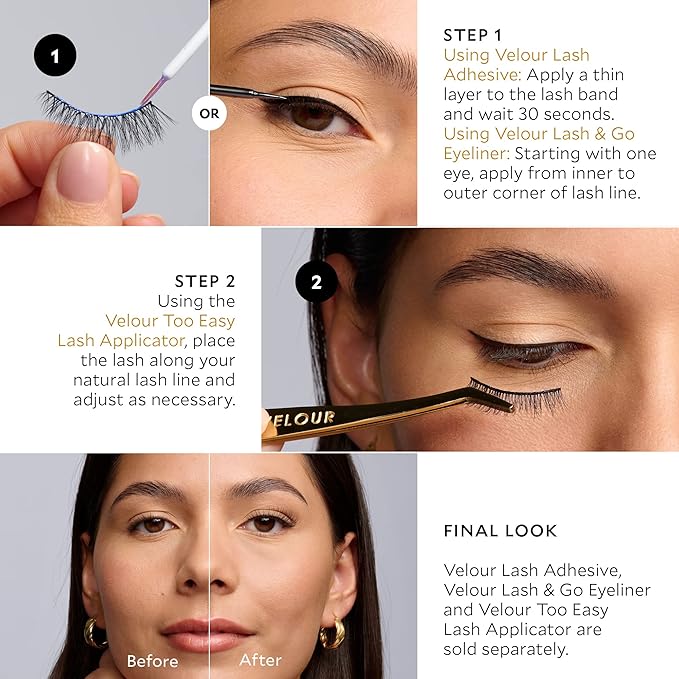 1

OR

STEP 1
Using Velour Lash Adhesive: Apply a thin layer to the lash band and wait 30 seconds.
Using Velour Lash & Go Eyeliner: Starting with one eye, apply from inner to outer corner of lash line.

STEP 2
Using the Velour Too Easy Lash Applicator, place the lash along your natural lash line and adjust as necessary.

2

VELOUR

Before

After

FINAL LOOK

Velour Lash Adhesive, Velour Lash & Go Eyeliner and Velour Too Easy Lash Applicator are sold separately.