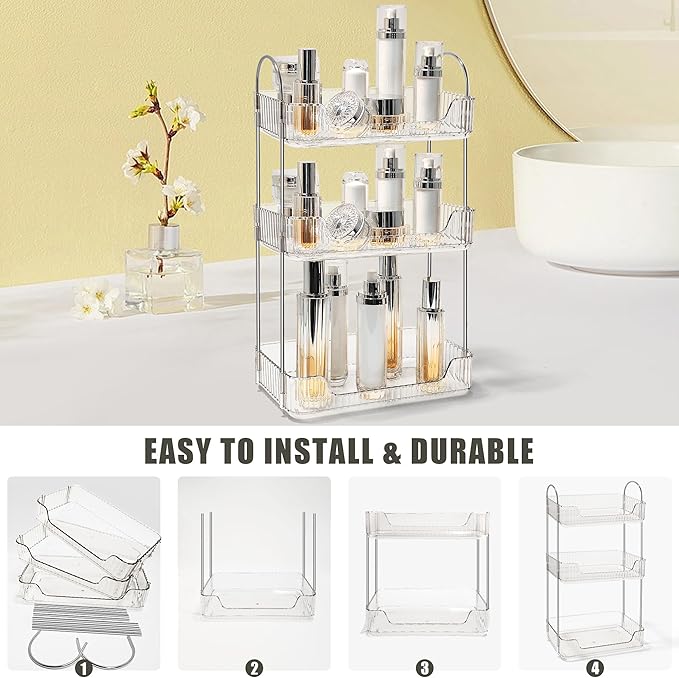 EASY TO INSTALL & DURABLE

1

2

3

4