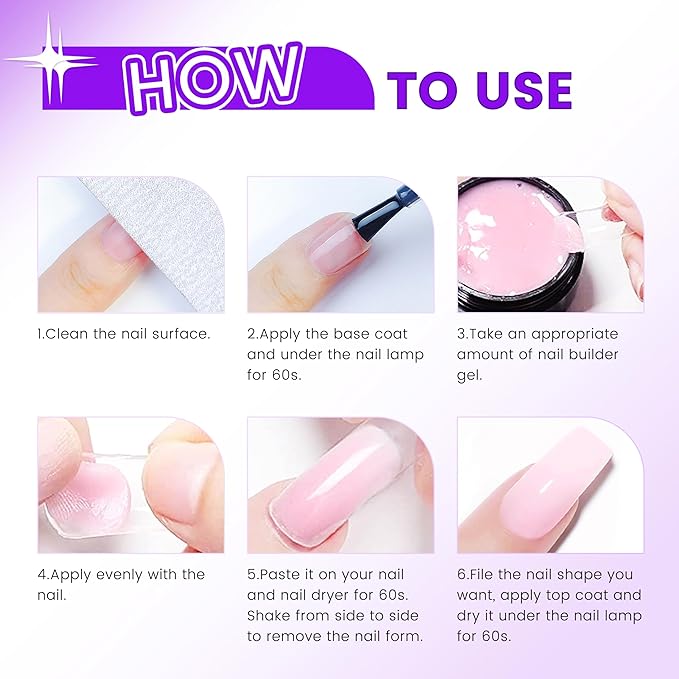 HOW TO USE

1.Clean the nail surface.

2.Apply the base coat and under the nail lamp for 60s.

3.Take an appropriate amount of nail builder gel.

4.Apply evenly with the nail.

5.Paste it on your nail and nail dryer for 60s. Shake from side to side to remove the nail form.

6.File the nail shape you want, apply top coat and dry it under the nail lamp for 60s.