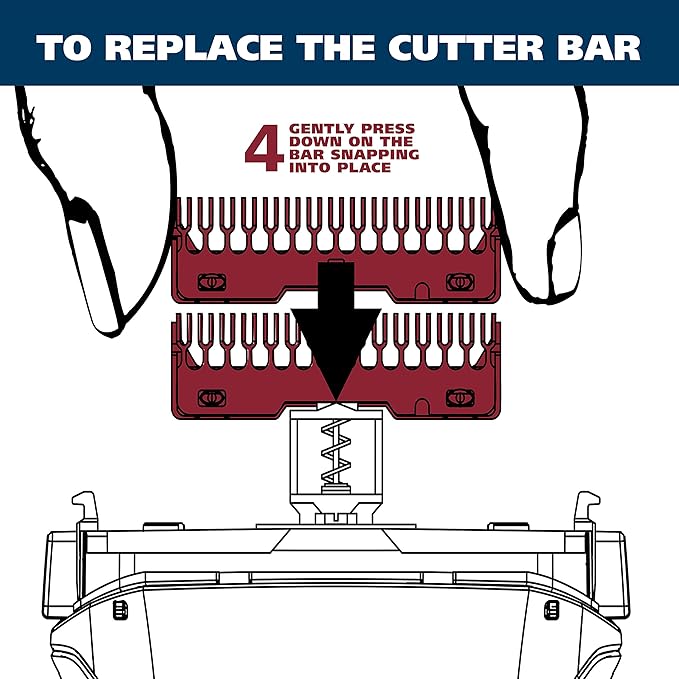 TO REPLACE THE CUTTER BAR

4 GENTLY PRESS DOWN ON THE BAR SNAPPING INTO PLACE