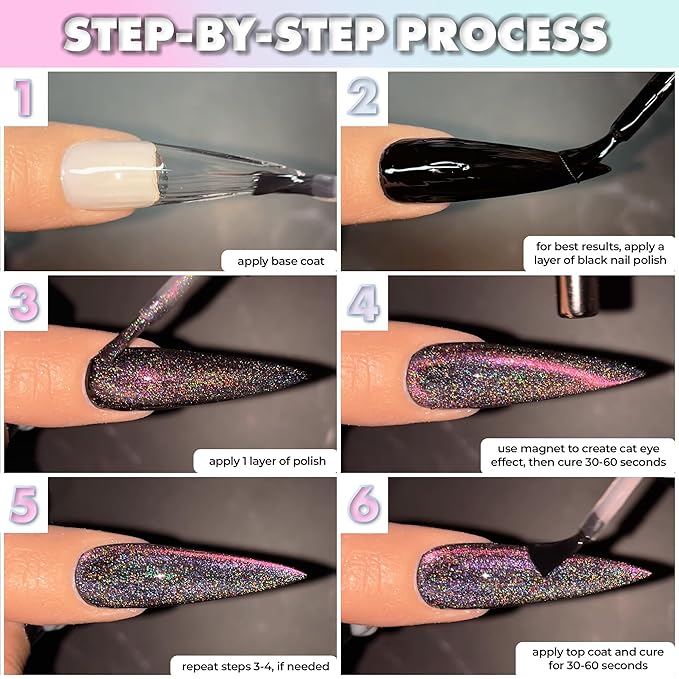 STEP-BY-STEP PROCESS

1

apply base coat

2

for best results, apply a layer of black nail polish

3

apply 1 layer of polish

4

use magnet to create cat eye effect, then cure 30-60 seconds

5

repeat steps 3-4, if needed

6

apply top coat and cure for 30-60 seconds