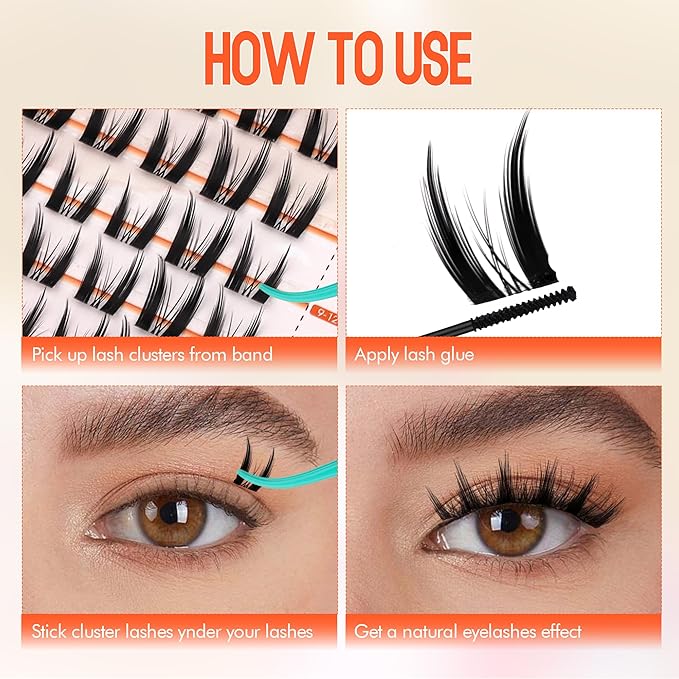 HOW TO USE

9-12

Pick up lash clusters from band

Apply lash glue

Stick cluster lashes ynder your lashes

Get a natural eyelashes effect