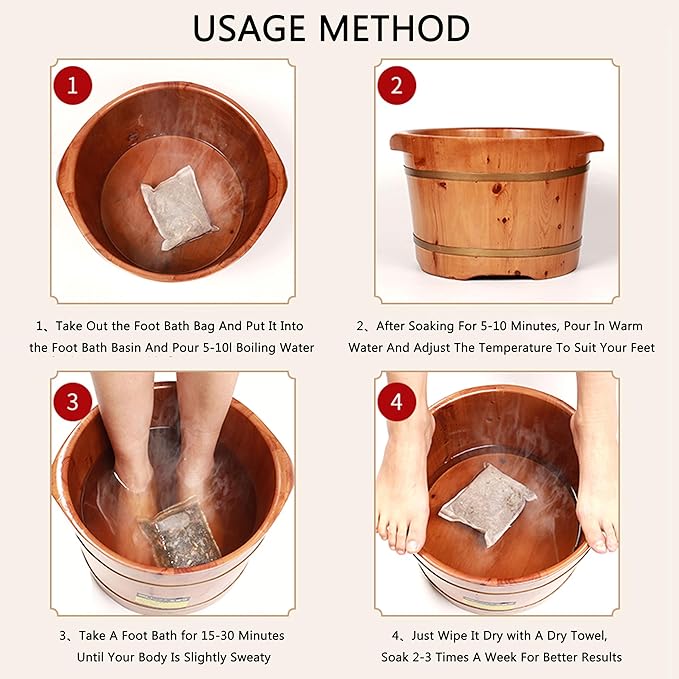 USAGE METHOD

1

2

1、Take Out the Foot Bath Bag And Put It Into the Foot Bath Basin And Pour 5-10l Boiling Water

2、After Soaking For 5-10 Minutes, Pour In Warm Water And Adjust The Temperature To Suit Your Feet

3

4

3、Take A Foot Bath for 15-30 Minutes Until Your Body Is Slightly Sweaty

4、Just Wipe It Dry with A Dry Towel, Soak 2-3 Times A Week For Better Results