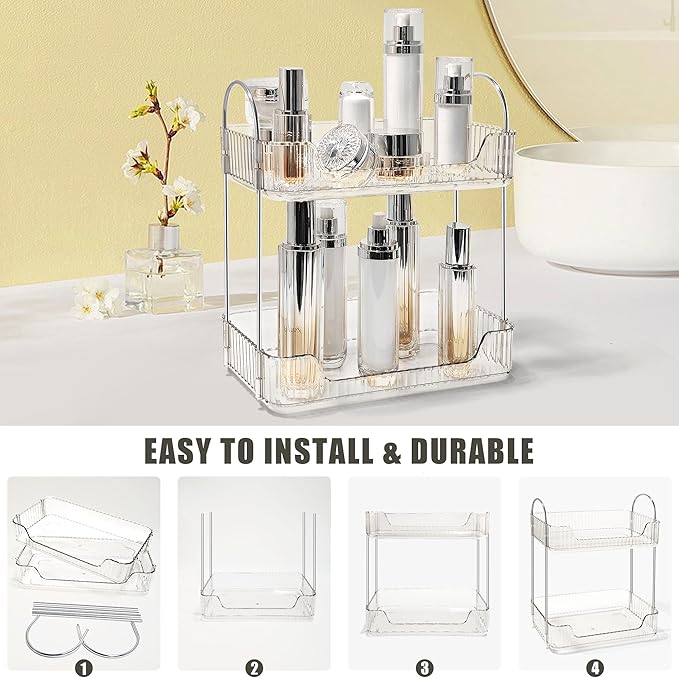 EASY TO INSTALL & DURABLE

1

2

3

4