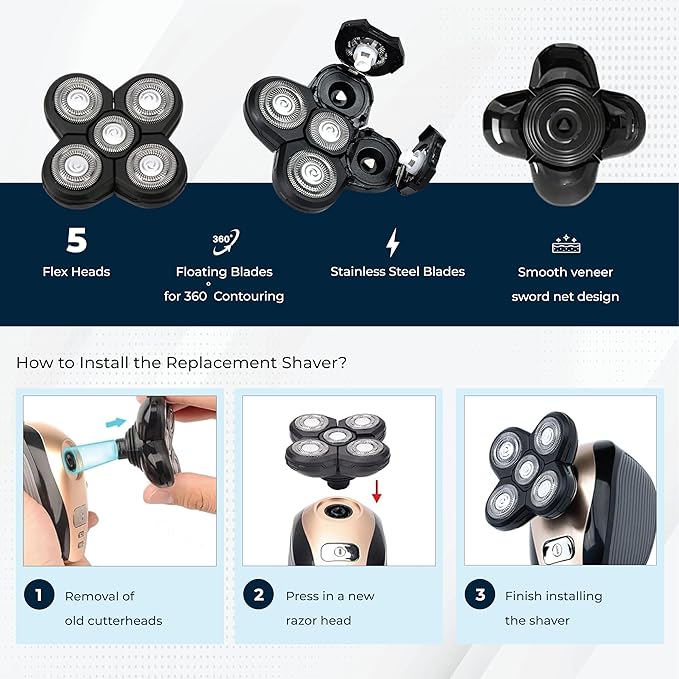 5
Flex Heads

360°
Floating Blades
for 360° Contouring

Stainless Steel Blades

Smooth veneer
sword net design

How to Install the Replacement Shaver?

1 Removal of old cutterheads

2 Press in a new razor head

3 Finish installing the shaver