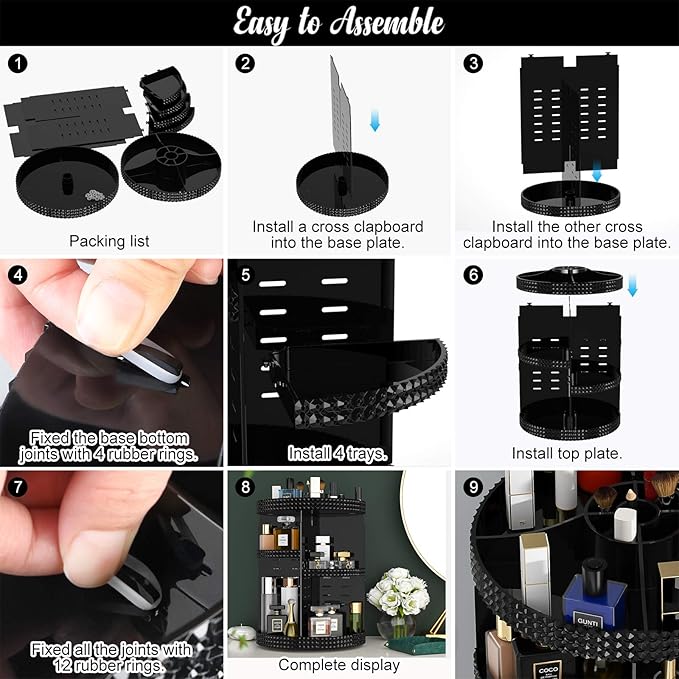 Easy to Assemble

1
Packing list

2
Install a cross clapboard into the base plate.

3
Install the other cross clapboard into the base plate.

4
Fixed the base bottom joints with 4 rubber rings.

5
Install 4 trays.

6
Install top plate.

7
Fixed all the joints with 12 rubber rings.

8
Complete display

9
GUNTI
COCO