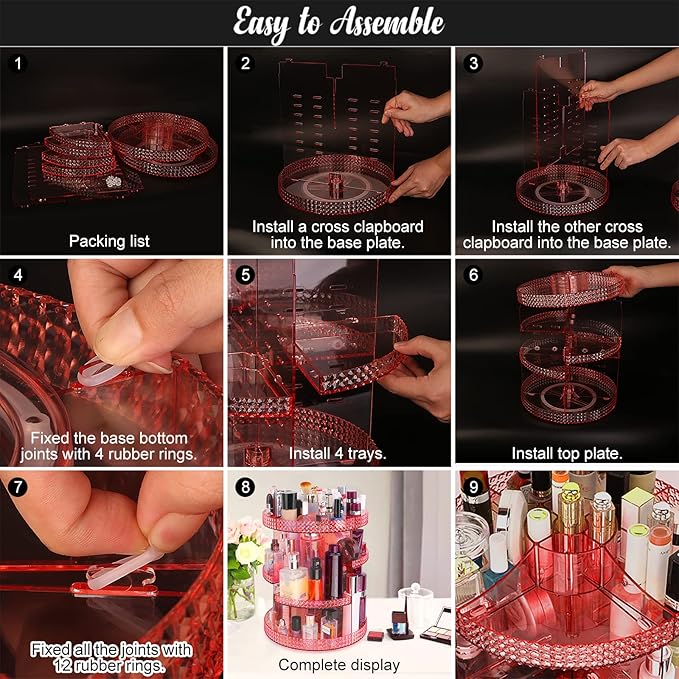 Easy to Assemble

1

Packing list

2

Install a cross clapboard into the base plate.

3

Install the other cross clapboard into the base plate.

4

Fixed the base bottom joints with 4 rubber rings.

5

Install 4 trays.

6

Install top plate.

7

Fixed all the joints with 12 rubber rings.

8

Complete display

9