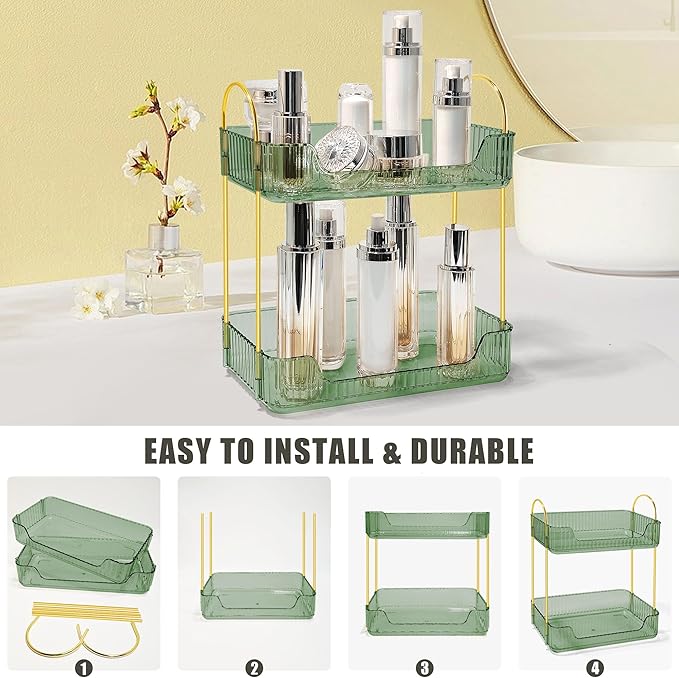 EASY TO INSTALL & DURABLE

1

2

3

4