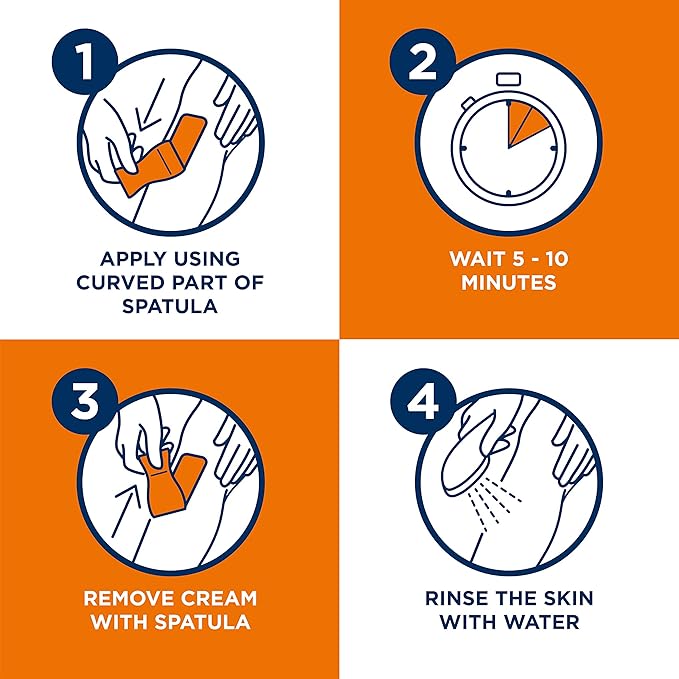 1
APPLY USING CURVED PART OF SPATULA

2
WAIT 5 - 10 MINUTES

3
REMOVE CREAM WITH SPATULA

4
RINSE THE SKIN WITH WATER