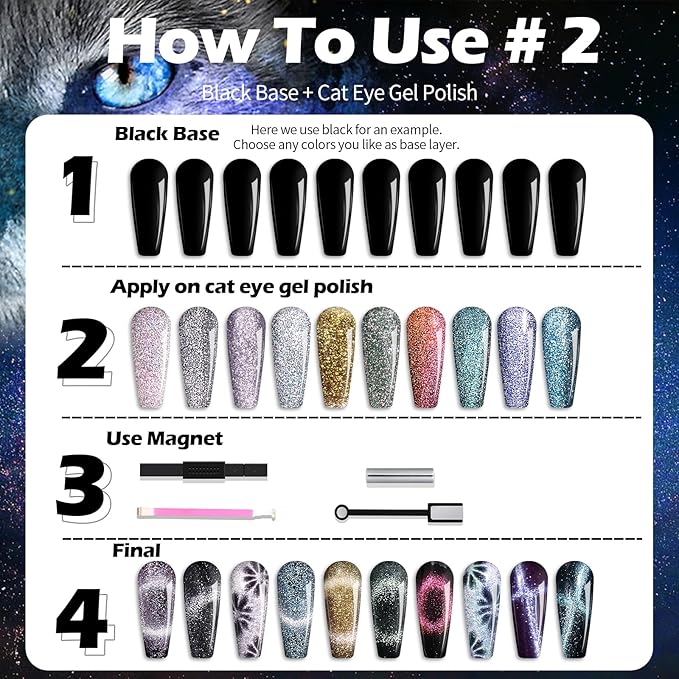 How To Use # 2

Black Base + Cat Eye Gel Polish

1

Black Base

Here we use black for an example.
Choose any colors you like as base layer.

2

Apply on cat eye gel polish

3

Use Magnet

4

Final