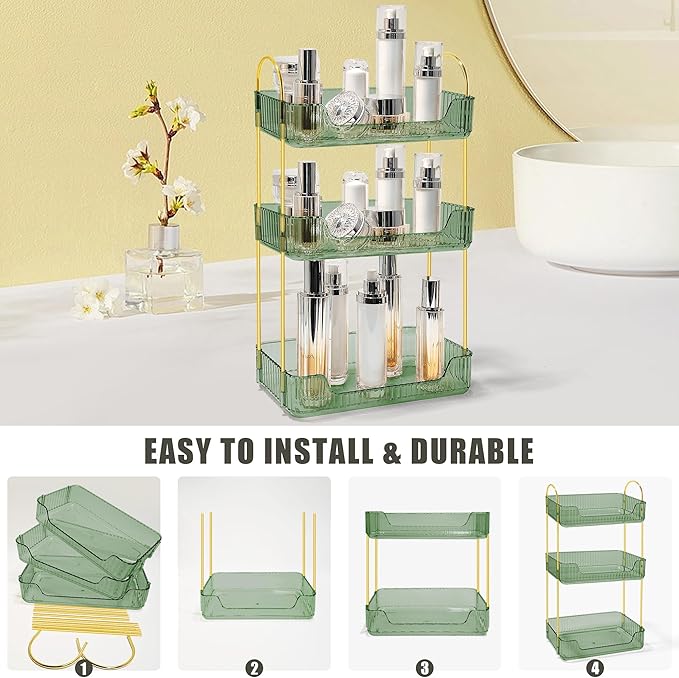 EASY TO INSTALL & DURABLE

1

2

3

4