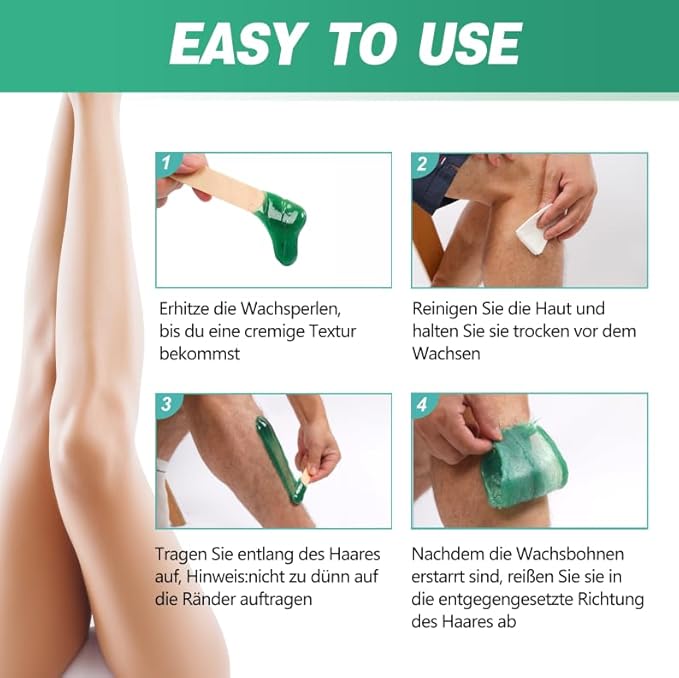 EASY TO USE

1

Erhitze die Wachsperlen, bis du eine cremige Textur bekommst

2

Reinigen Sie die Haut und halten Sie sie trocken vor dem Wachsen

3

Tragen Sie entlang des Haares auf, Hinweis:nicht zu dünn auf die Ränder auftragen

4

Nachdem die Wachsbohnen erstarrt sind, reißen Sie sie in die entgegengesetzte Richtung des Haares ab