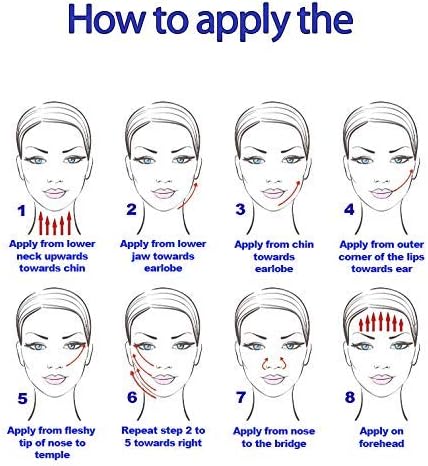 How to apply the

1
Apply from lower neck upwards towards chin

2
Apply from lower jaw towards earlobe

3
Apply from chin towards earlobe

4
Apply from outer corner of the lips towards ear

5
Apply from fleshy tip of nose to temple

6
Repeat step 2 to 5 towards right

7
Apply from nose to the bridge

8
Apply on forehead