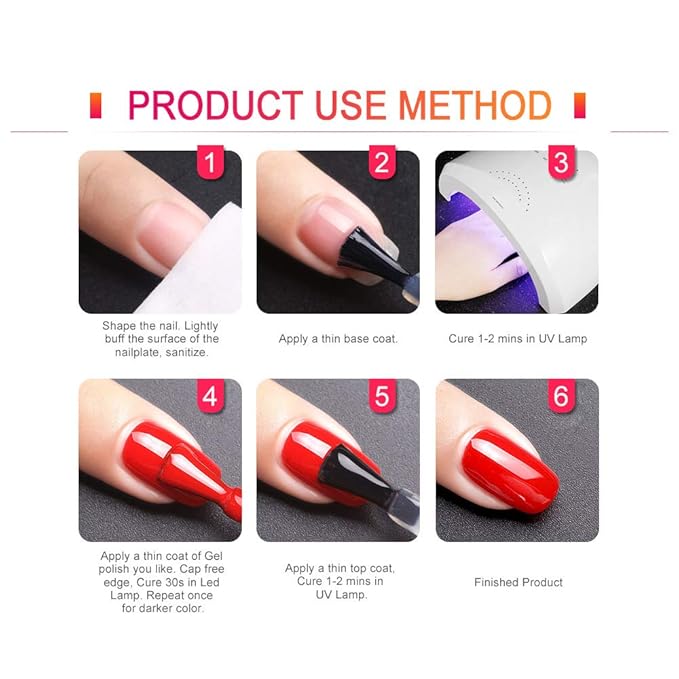 PRODUCT USE METHOD

1

Shape the nail. Lightly buff the surface of the nailplate, sanitize.

2

Apply a thin base coat.

3

Cure 1-2 mins in UV Lamp

4

Apply a thin coat of Gel polish you like. Cap free edge, Cure 30s in Led Lamp. Repeat once for darker color.

5

Apply a thin top coat, Cure 1-2 mins in UV Lamp.

6

Finished Product