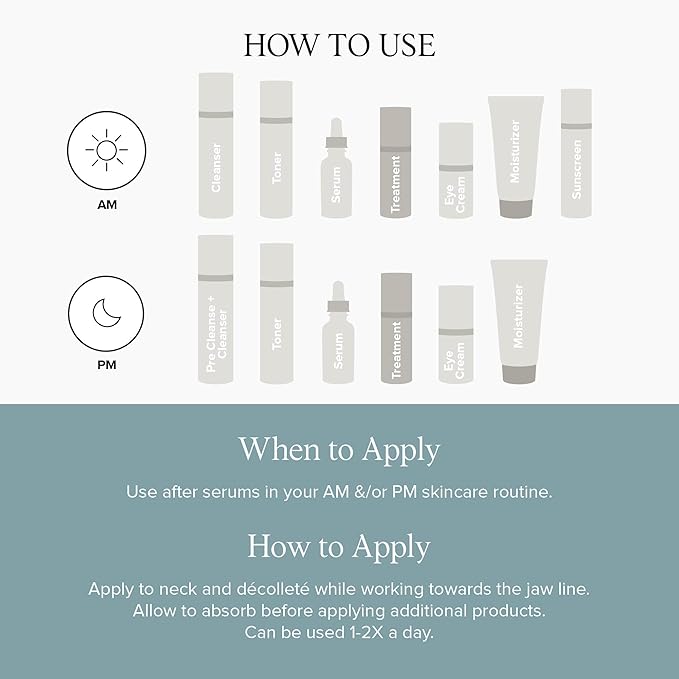 HOW TO USE

AM

Cleanser
Toner
Serum
Treatment
Eye Cream
Moisturizer
Sunscreen

PM

Pre Cleanse + Cleanser
Toner
Serum
Treatment
Eye Cream
Moisturizer

When to Apply

Use after serums in your AM &/or PM skincare routine.

How to Apply

Apply to neck and décolleté while working towards the jaw line. Allow to absorb before applying additional products. Can be used 1-2X a day.