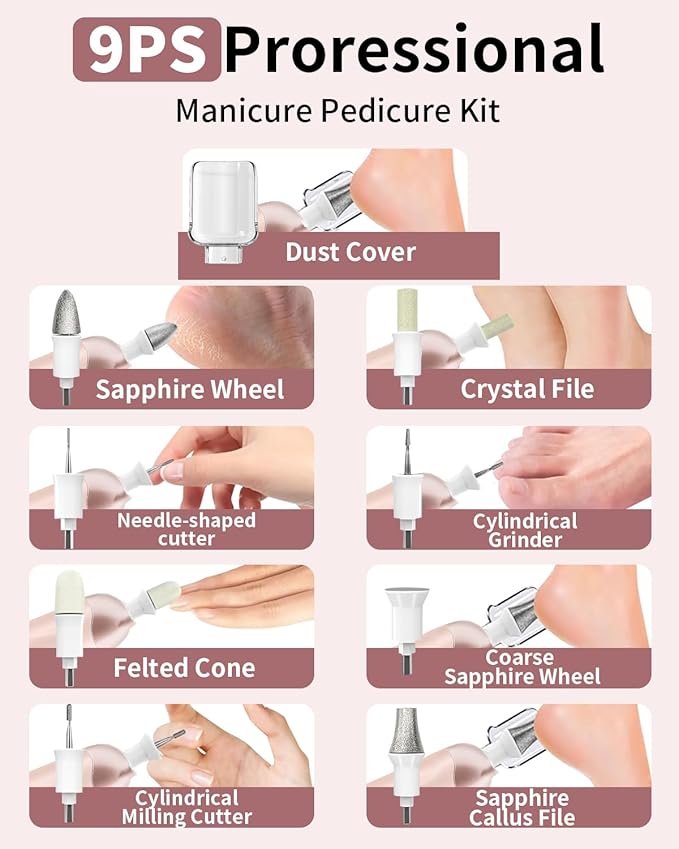 9PS Proressional

Manicure Pedicure Kit

Dust Cover

Sapphire Wheel

Crystal File

Needle-shaped cutter

Cylindrical Grinder

Felted Cone

Coarse Sapphire Wheel

Cylindrical Milling Cutter

Sapphire Callus File