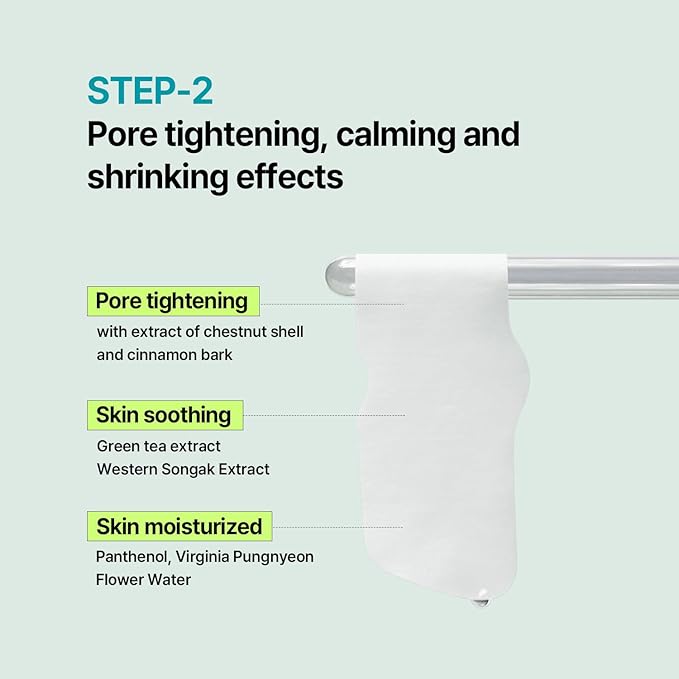 STEP-2
Pore tightening, calming and shrinking effects

Pore tightening
with extract of chestnut shell and cinnamon bark

Skin soothing
Green tea extract
Western Songak Extract

Skin moisturized
Panthenol, Virginia Pungnyeon Flower Water