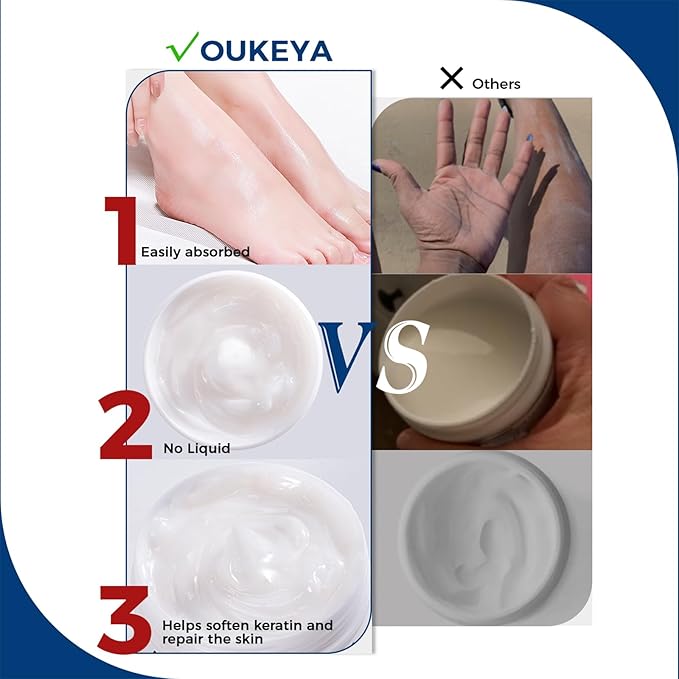 ✓OUKEYA

✕ Others

1 Easily absorbed

VS

2 No Liquid

3 Helps soften keratin and repair the skin