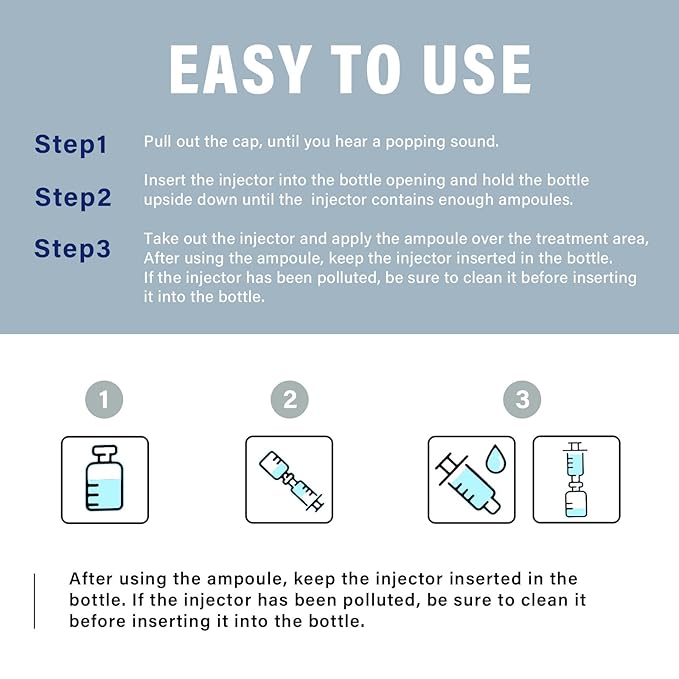 EASY TO USE

Step1 Pull out the cap, until you hear a popping sound.

Step2 Insert the injector into the bottle opening and hold the bottle upside down until the injector contains enough ampoules.

Step3 Take out the injector and apply the ampoule over the treatment area, After using the ampoule, keep the injector inserted in the bottle. If the injector has been polluted, be sure to clean it before inserting it into the bottle.

1

2

3

After using the ampoule, keep the injector inserted in the bottle. If the injector has been polluted, be sure to clean it before inserting it into the bottle.