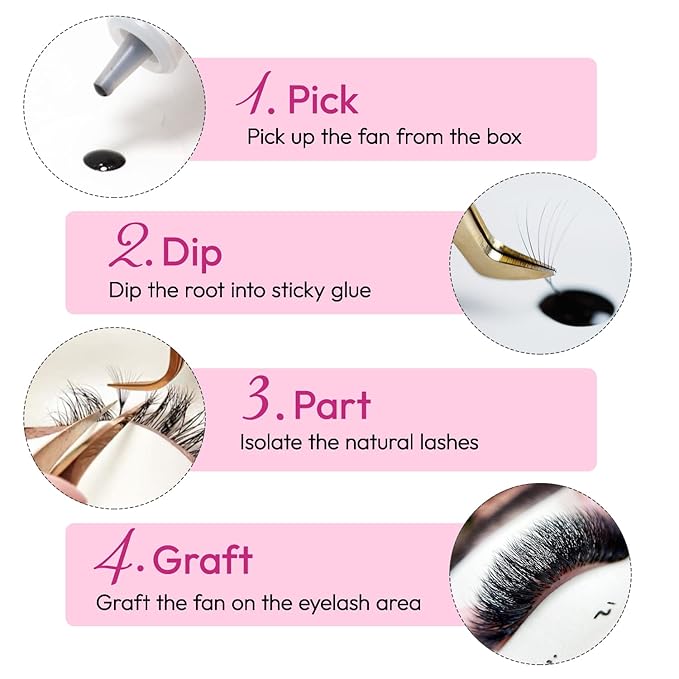 1. Pick
Pick up the fan from the box

2. Dip
Dip the root into sticky glue

3. Part
Isolate the natural lashes

4. Graft
Graft the fan on the eyelash area