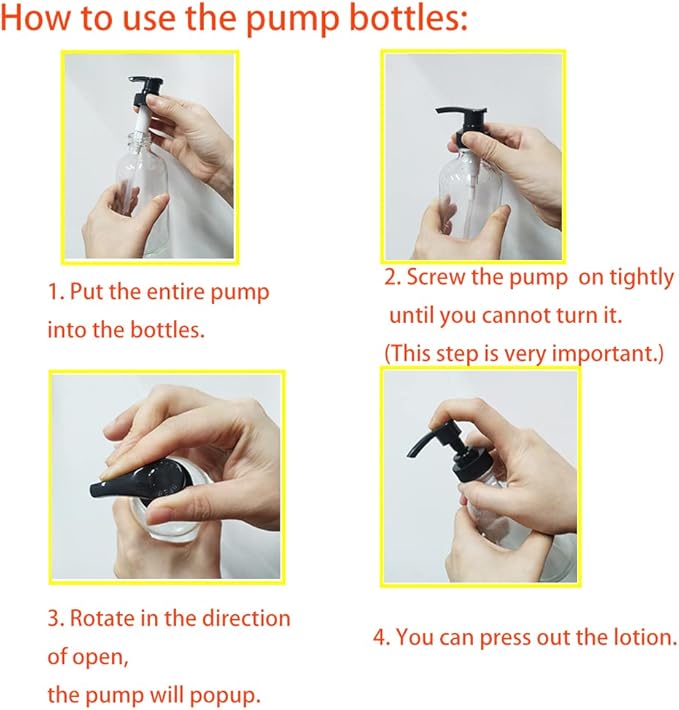 How to use the pump bottles:

1. Put the entire pump into the bottles.

2. Screw the pump on tightly until you cannot turn it.
(This step is very important.)

3. Rotate in the direction of open,
the pump will popup.

4. You can press out the lotion.