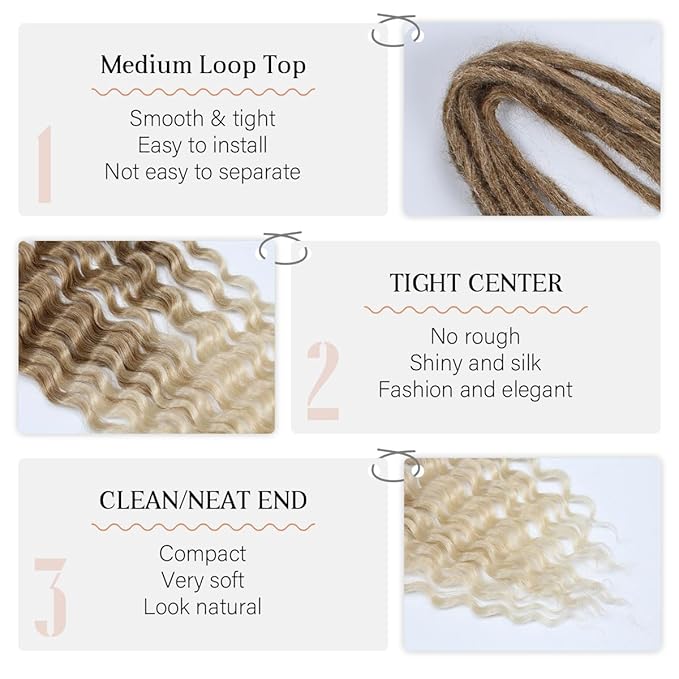 1

Medium Loop Top

Smooth & tight
Easy to install
Not easy to separate

2

TIGHT CENTER

No rough
Shiny and silk
Fashion and elegant

3

CLEAN/NEAT END

Compact
Very soft
Look natural