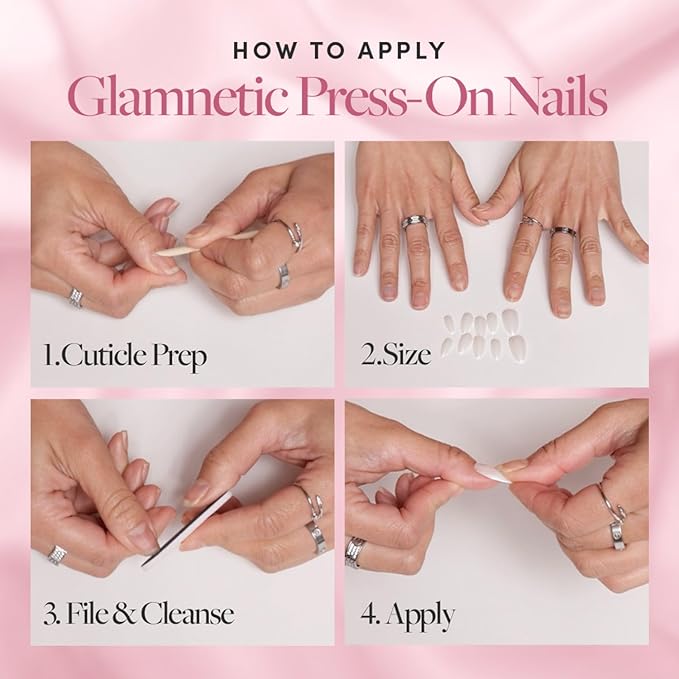 HOW TO APPLY
Glamnetic Press-On Nails

1.Cuticle Prep

2.Size

3. File & Cleanse

4. Apply