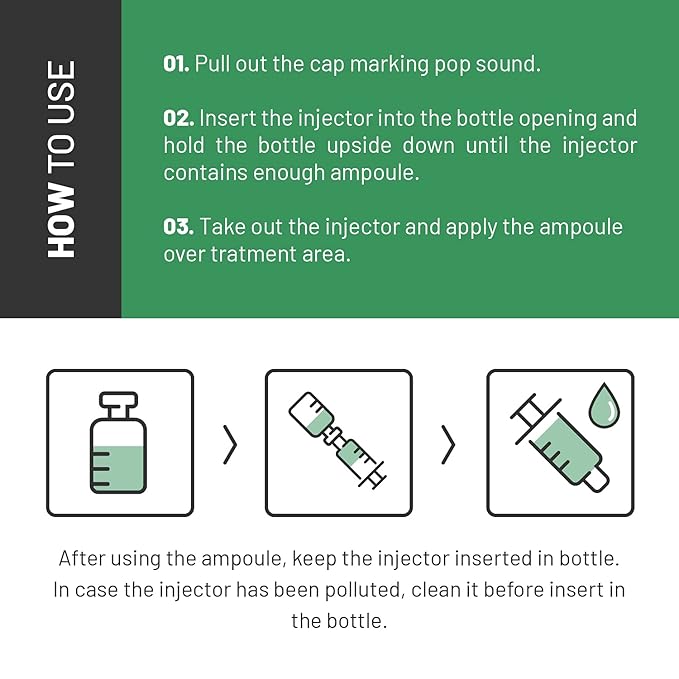 HOW TO USE

01. Pull out the cap marking pop sound.

02. Insert the injector into the bottle opening and hold the bottle upside down until the injector contains enough ampoule.

03. Take out the injector and apply the ampoule over tratment area.

After using the ampoule, keep the injector inserted in bottle. In case the injector has been polluted, clean it before insert in the bottle.