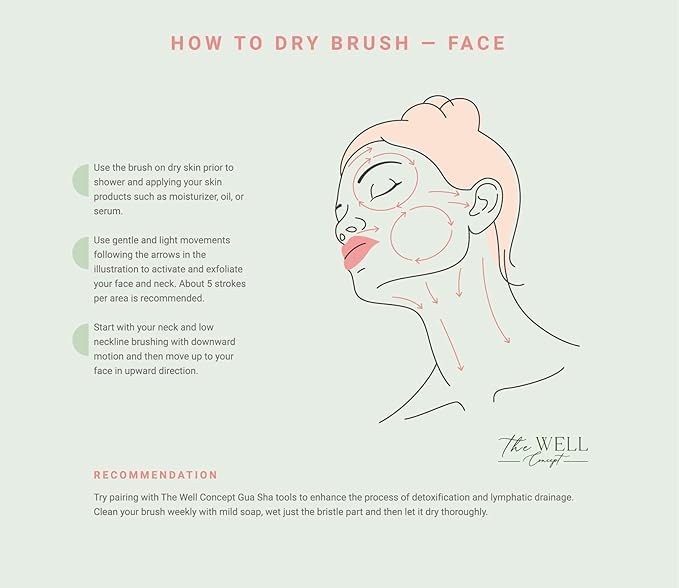 HOW TO DRY BRUSH — FACE

Use the brush on dry skin prior to shower and applying your skin products such as moisturizer, oil, or serum.

Use gentle and light movements following the arrows in the illustration to activate and exfoliate your face and neck. About 5 strokes per area is recommended.

Start with your neck and low neckline brushing with downward motion and then move up to your face in upward direction.

The WELL Concept

RECOMMENDATION

Try pairing with The Well Concept Gua Sha tools to enhance the process of detoxification and lymphatic drainage. Clean your brush weekly with mild soap, wet just the bristle part and then let it dry thoroughly.