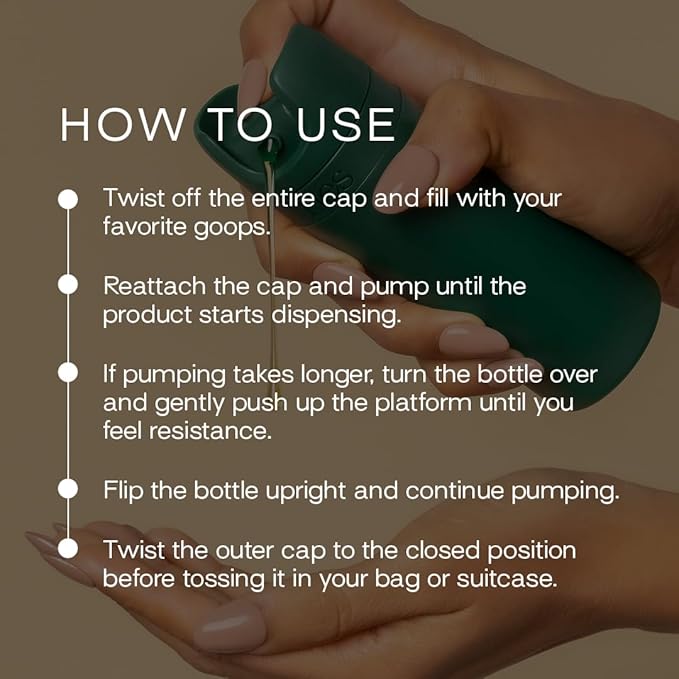 HOW TO USE

Twist off the entire cap and fill with your favorite goops.

Reattach the cap and pump until the product starts dispensing.

If pumping takes longer, turn the bottle over and gently push up the platform until you feel resistance.

Flip the bottle upright and continue pumping.

Twist the outer cap to the closed position before tossing it in your bag or suitcase.