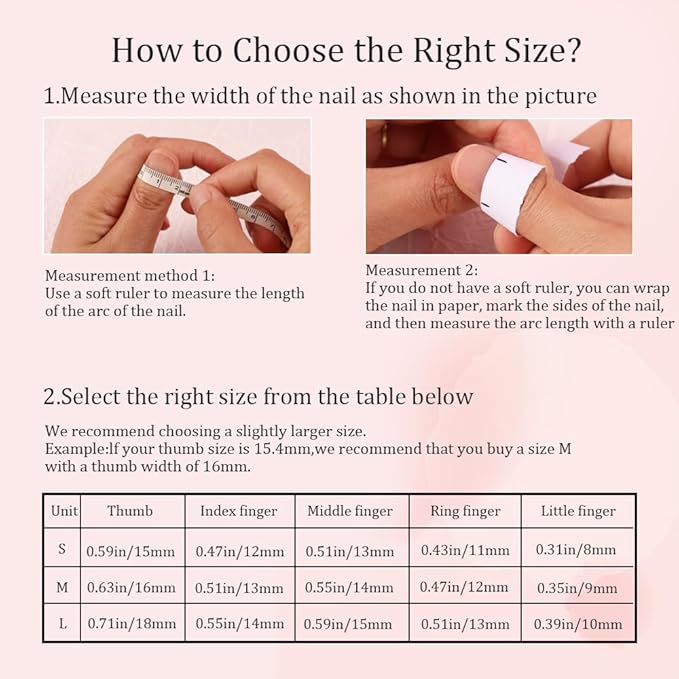 How to Choose the Right Size?

1.Measure the width of the nail as shown in the picture

Measurement method 1:
Use a soft ruler to measure the length of the arc of the nail.

Measurement 2:
If you do not have a soft ruler, you can wrap the nail in paper, mark the sides of the nail, and then measure the arc length with a ruler

2.Select the right size from the table below

We recommend choosing a slightly larger size.
Example:If your thumb size is 15.4mm,we recommend that you buy a size M with a thumb width of 16mm.

| Unit | Thumb | Index finger | Middle finger | Ring finger | Little finger |
|---|---|---|---|---|---|
| S | 0.59in/15mm | 0.47in/12mm | 0.51in/13mm | 0.43in/11mm | 0.31in/8mm |
| M | 0.63in/16mm | 0.51in/13mm | 0.55in/14mm | 0.47in/12mm | 0.35in/9mm |
| L | 0.71in/18mm | 0.55in/14mm | 0.59in/15mm | 0.51in/13mm | 0.39in/10mm |