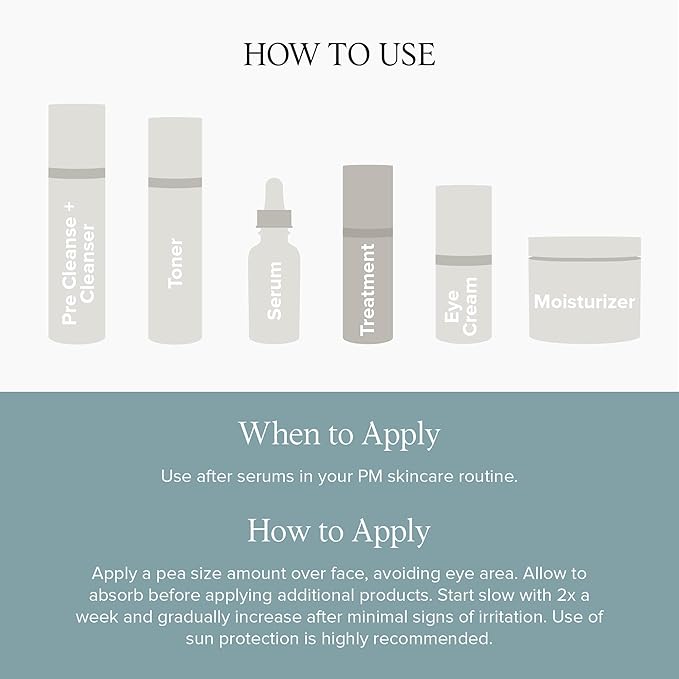 HOW TO USE

Pre Cleanse + Cleanser

Toner

Serum

Treatment

Eye Cream

Moisturizer

When to Apply

Use after serums in your PM skincare routine.

How to Apply

Apply a pea size amount over face, avoiding eye area. Allow to absorb before applying additional products. Start slow with 2x a week and gradually increase after minimal signs of irritation. Use of sun protection is highly recommended.