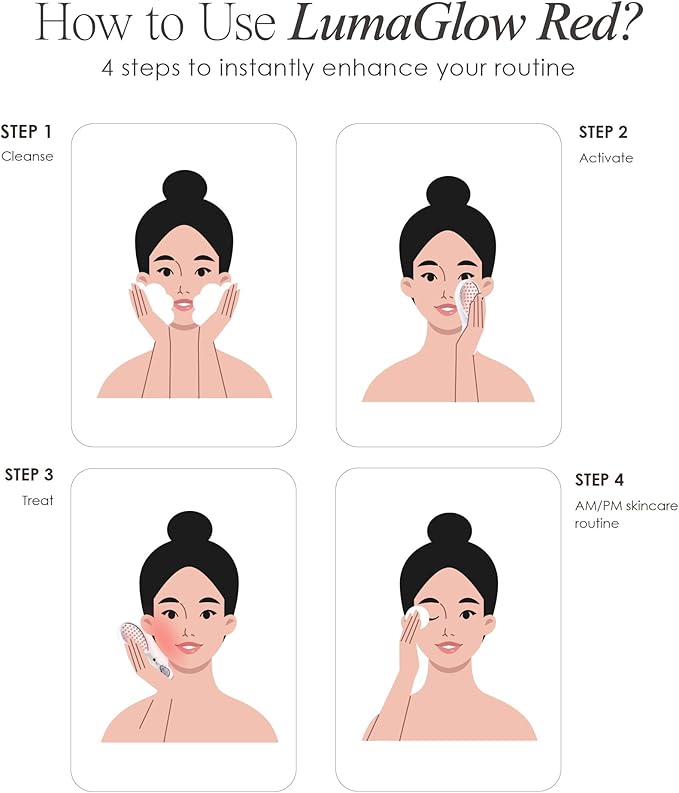 How to Use LumaGlow Red?
4 steps to instantly enhance your routine

STEP 1
Cleanse

STEP 2
Activate

STEP 3
Treat

STEP 4
AM/PM skincare routine