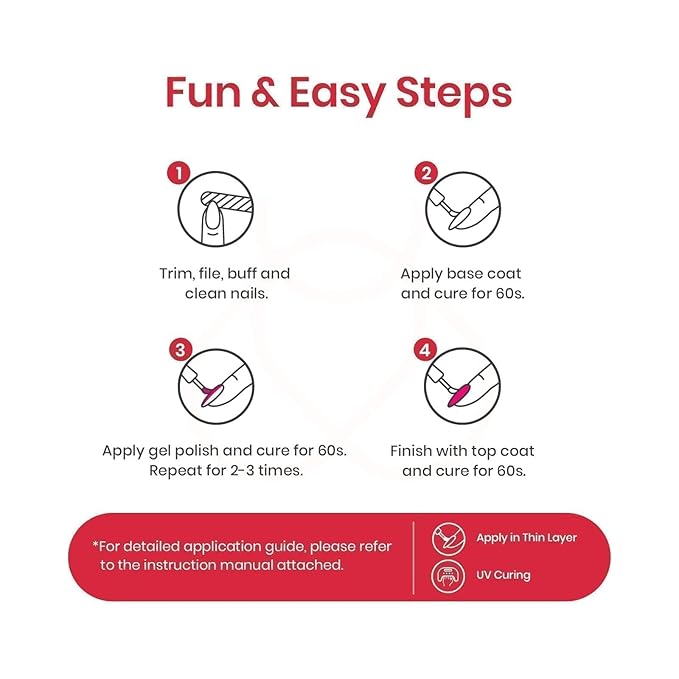 Fun & Easy Steps

1

Trim, file, buff and clean nails.

2

Apply base coat and cure for 60s.

3

Apply gel polish and cure for 60s. Repeat for 2-3 times.

4

Finish with top coat and cure for 60s.

*For detailed application guide, please refer to the instruction manual attached.

Apply in Thin Layer

UV Curing