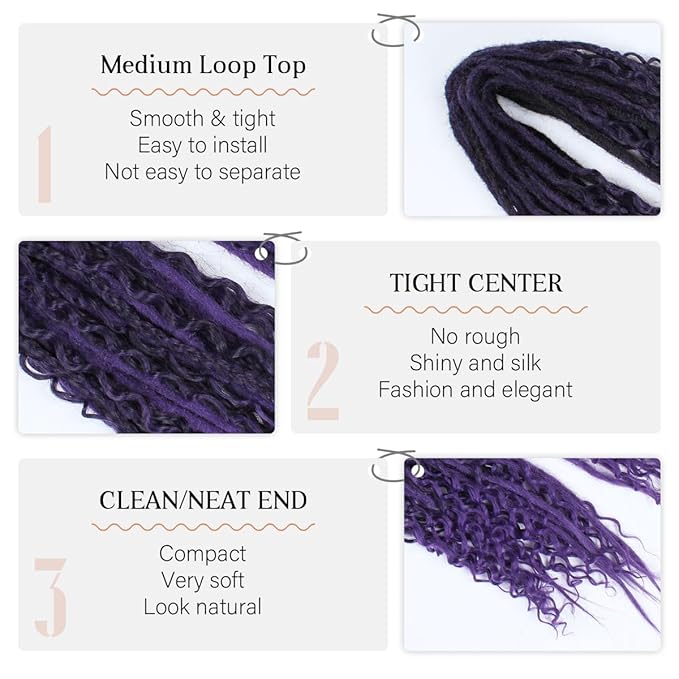 1

Medium Loop Top

Smooth & tight
Easy to install
Not easy to separate

2

TIGHT CENTER

No rough
Shiny and silk
Fashion and elegant

3

CLEAN/NEAT END

Compact
Very soft
Look natural