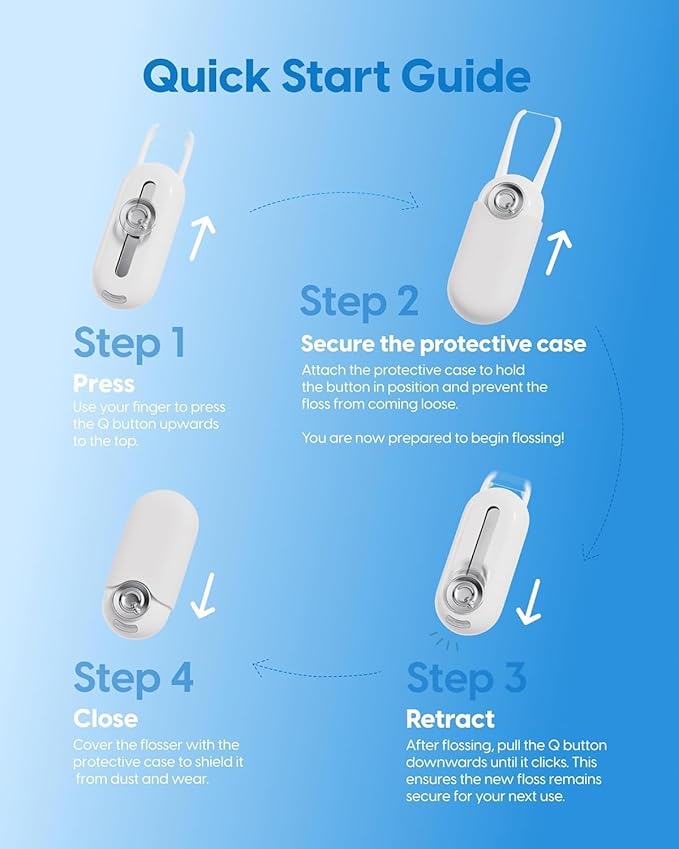 Quick Start Guide

Step 1
Press
Use your finger to press the Q button upwards to the top.

Step 2
Secure the protective case
Attach the protective case to hold the button in position and prevent the floss from coming loose.

You are now prepared to begin flossing!

Step 3
Retract
After flossing, pull the Q button downwards until it clicks. This ensures the new floss remains secure for your next use.

Step 4
Close
Cover the flosser with the protective case to shield it from dust and wear.