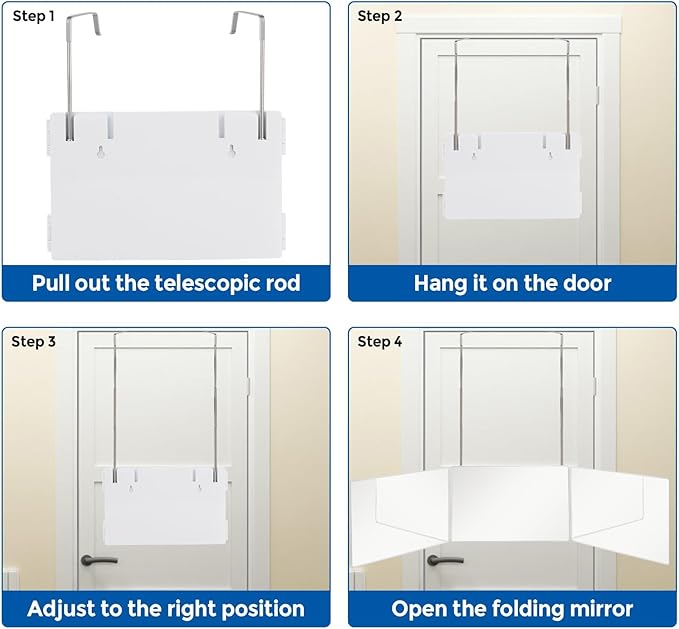 Step 1

Pull out the telescopic rod

Step 2

Hang it on the door

Step 3

Adjust to the right position

Step 4

Open the folding mirror