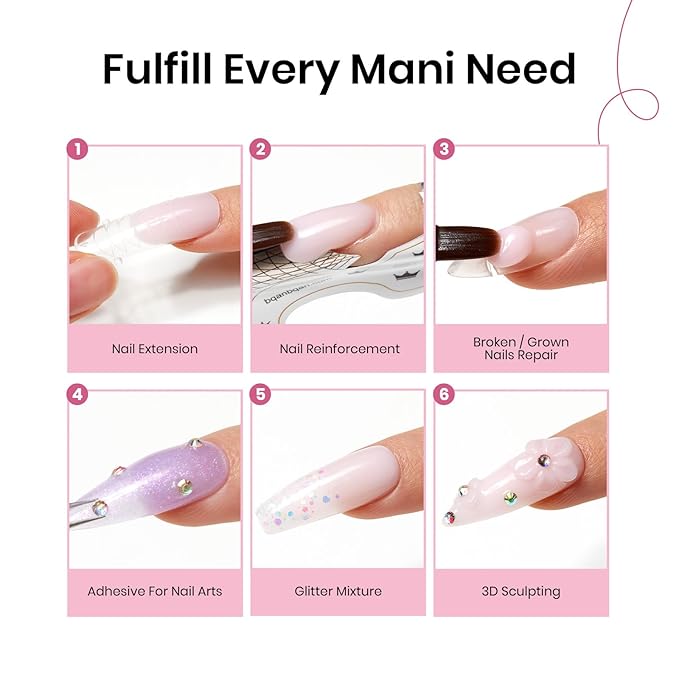 Fulfill Every Mani Need

1
Nail Extension

2
bqanbqan
Nail Reinforcement

3
Broken / Grown Nails Repair

4
Adhesive For Nail Arts

5
Glitter Mixture

6
3D Sculpting