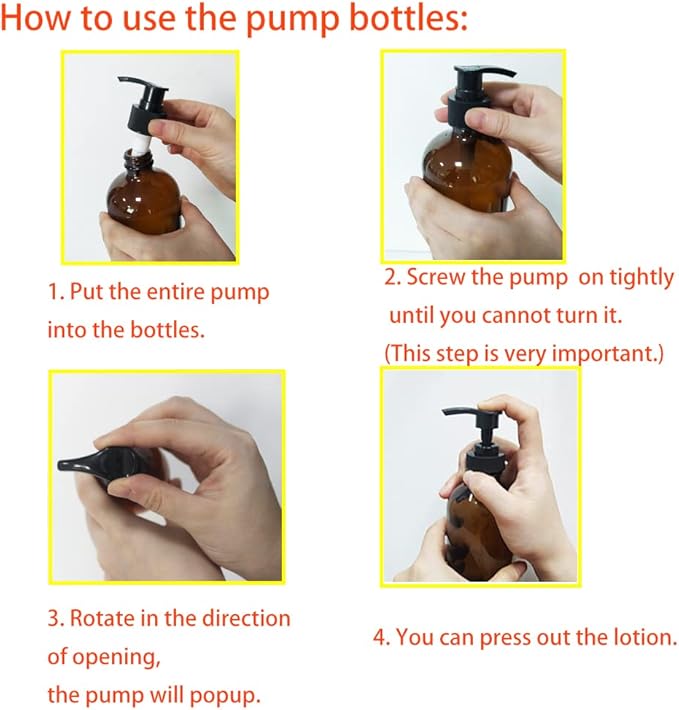 How to use the pump bottles:

1. Put the entire pump into the bottles.

2. Screw the pump on tightly until you cannot turn it.
(This step is very important.)

3. Rotate in the direction of opening,
the pump will popup.

4. You can press out the lotion.